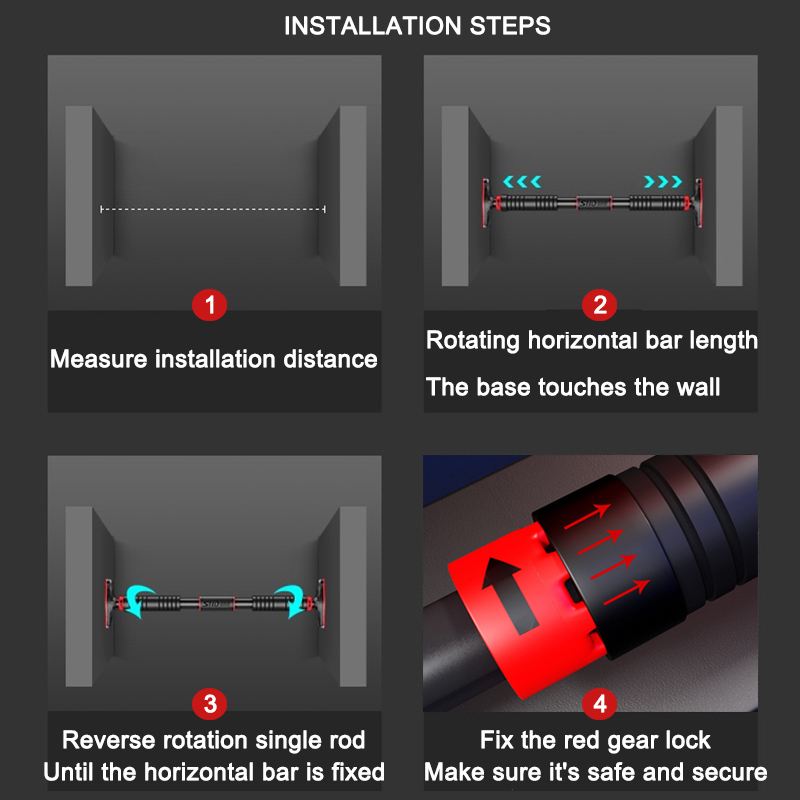 INSTALLATION STEPS

1
Measure installation distance

2
Rotating horizontal bar length
The base touches the wall

3
Reverse rotation single rod
Until the horizontal bar is fixed

4
Fix the red gear lock
Make sure it's safe and secure